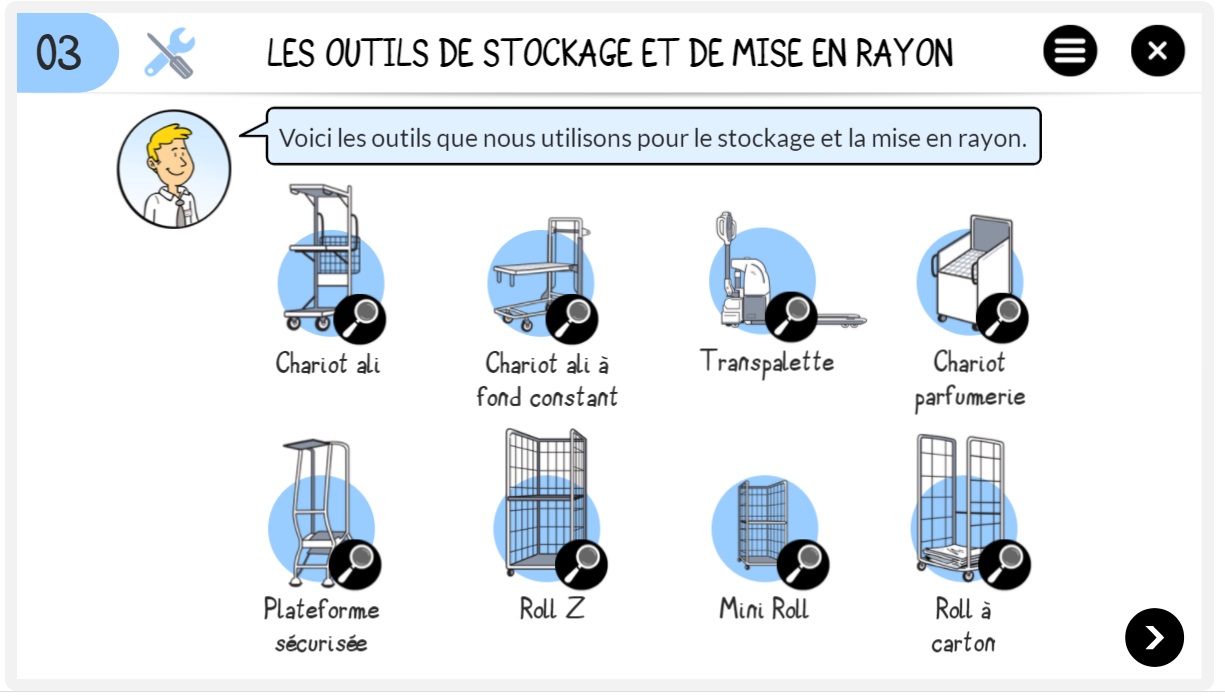 03

LES OUTILS DE STOCKAGE ET DE MISE EN RAYON

Voici les outils que nous utilisons pour le stockage et la mise en rayon.

Chariot ali

Chariot ali à fond constant

Transpalette

Chariot parfumerie

Plateforme sécurisée

Roll Z

Mini Roll

Roll à carton