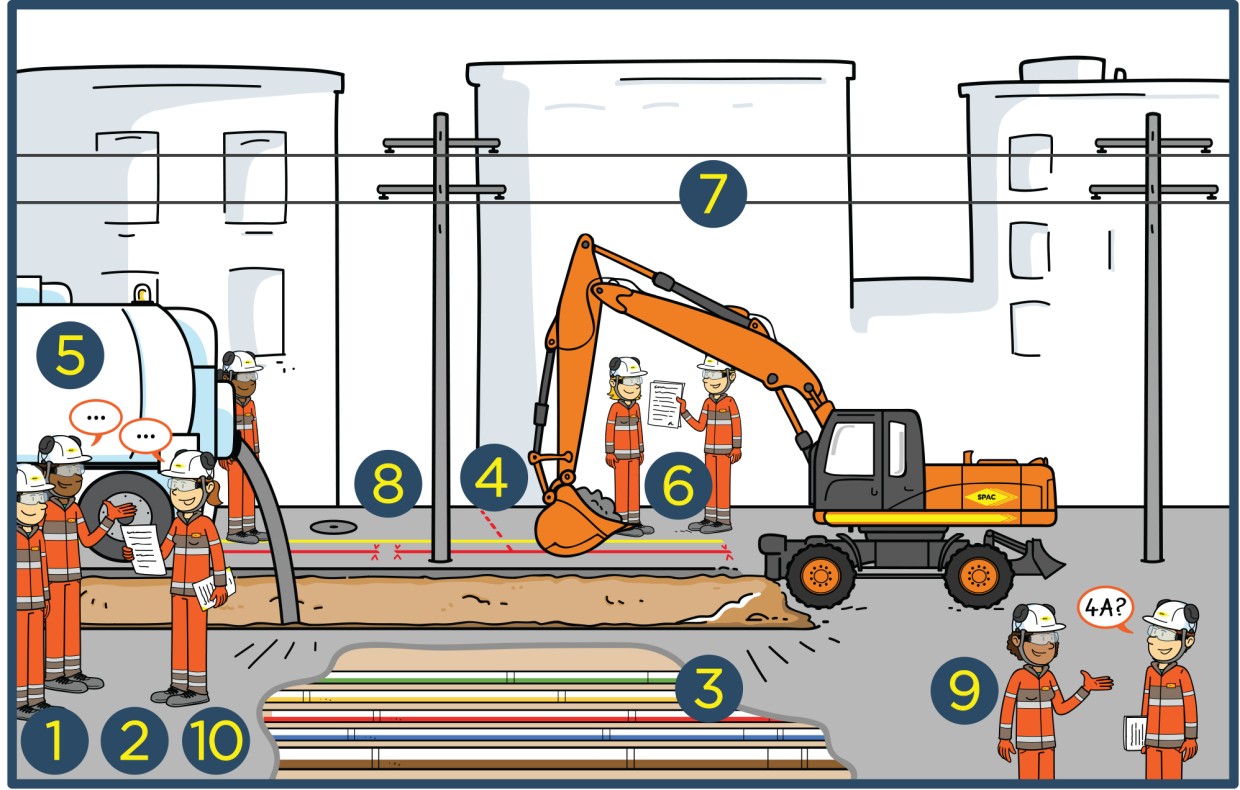 7
5
...
...
8
4
6
SPAC
4A?
3
9
1
2
10