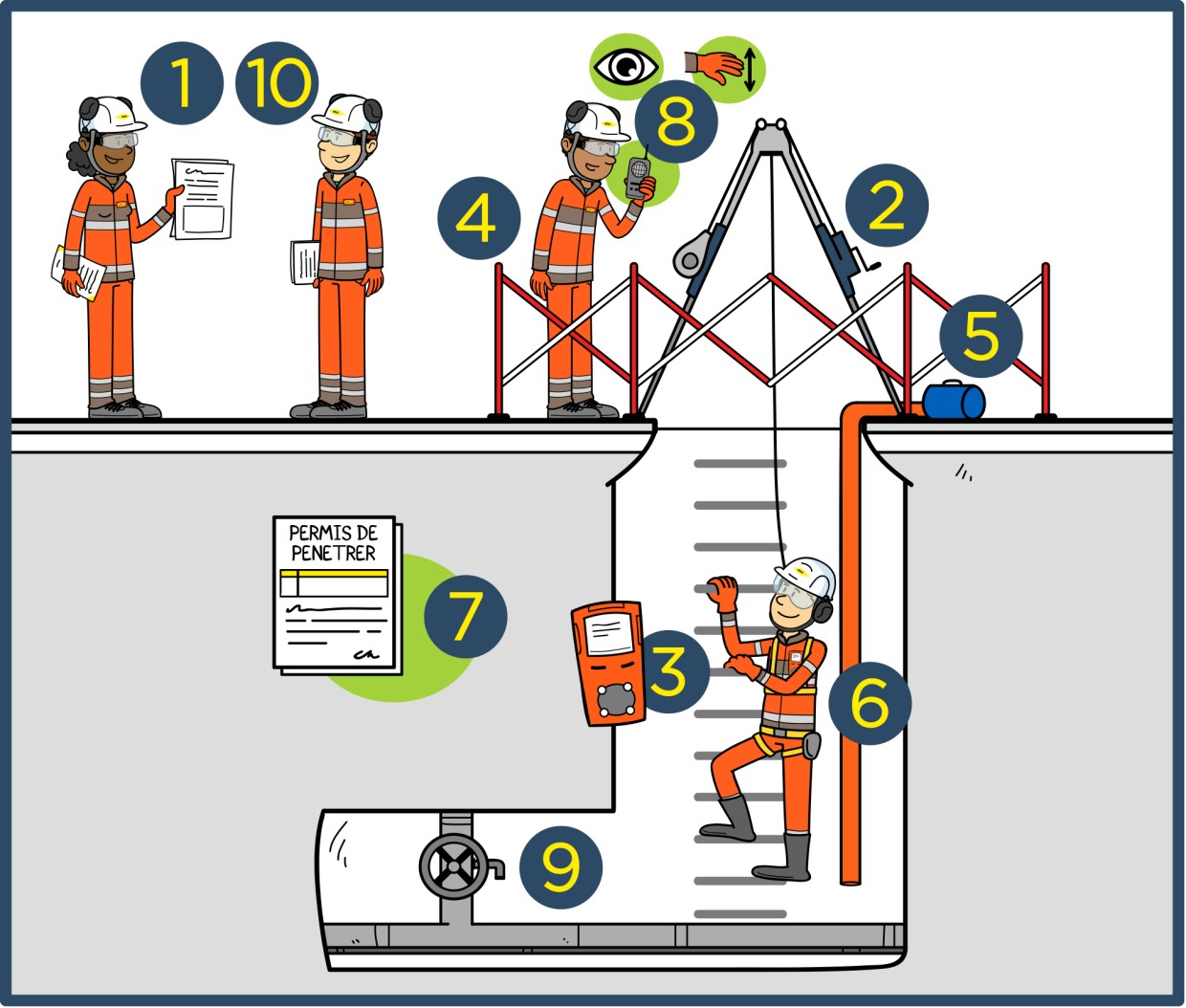 1
10
8
4
2
5
PERMIS DE PENETRER
7
3
6
9